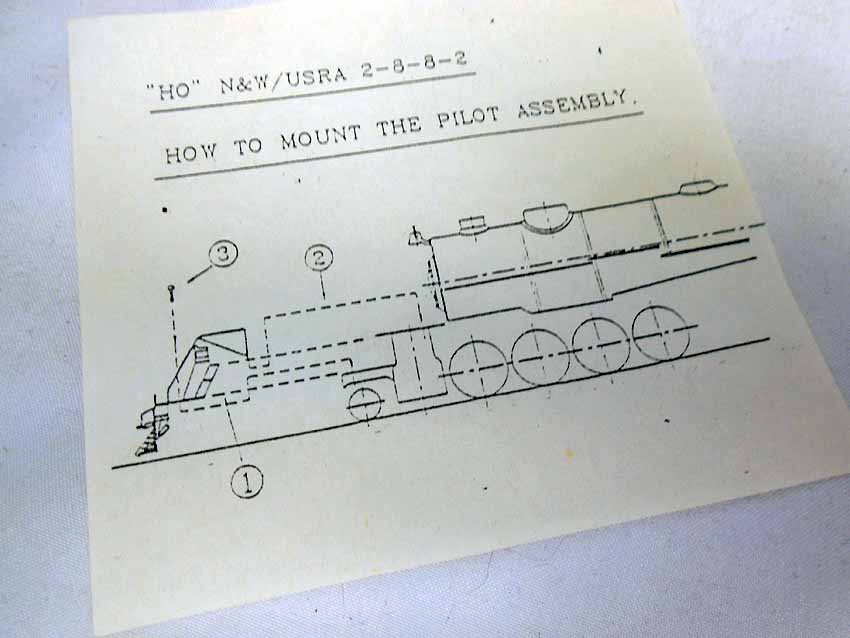 "HO" N&W/USRA 2-8-8-2

HOW TO MOUNT THE PILOT ASSEMBLY.

3

2

1